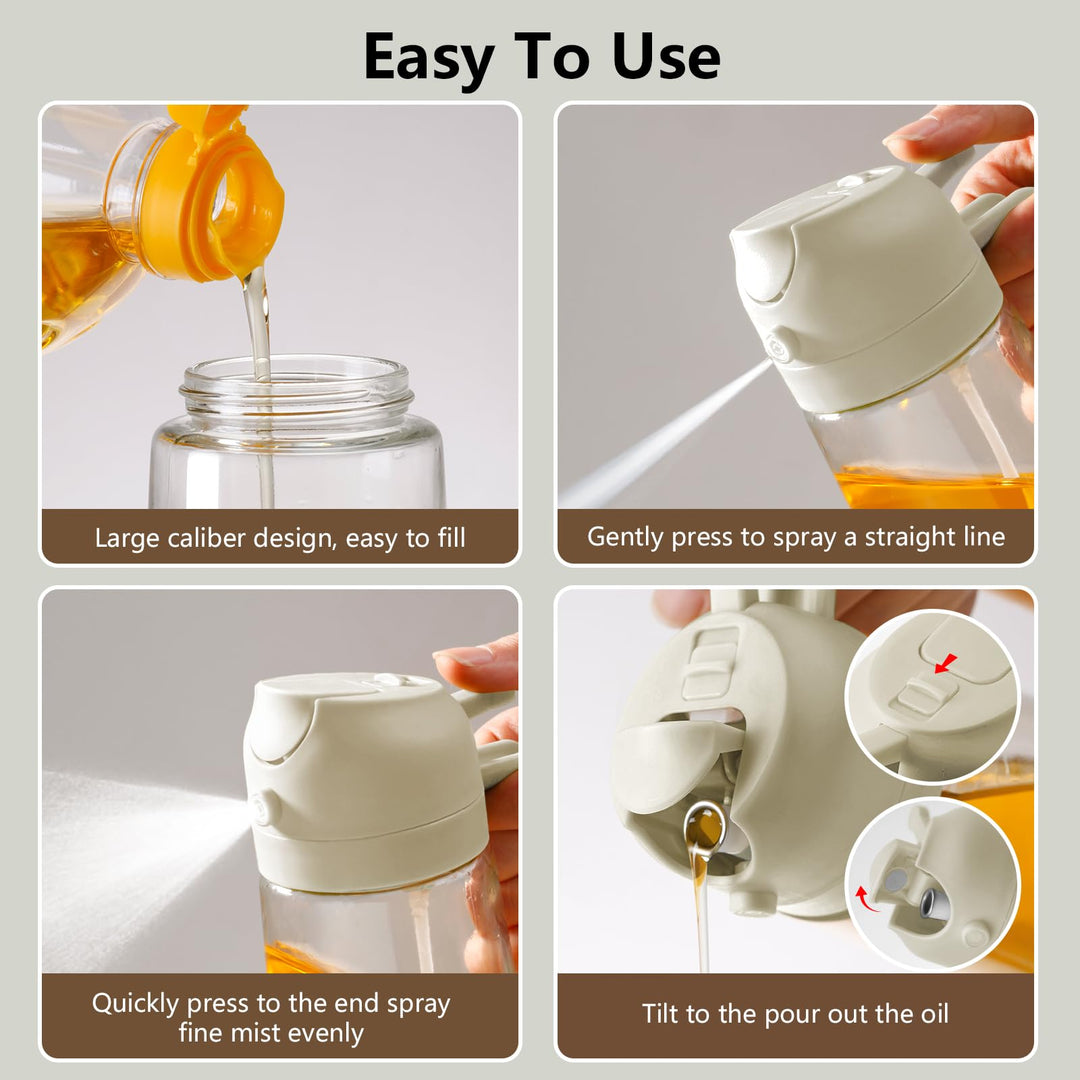 Easy To Use

Large caliber design, easy to fill

Gently press to spray a straight line

Quickly press to the end spray fine mist evenly

Tilt to the pour out the oil